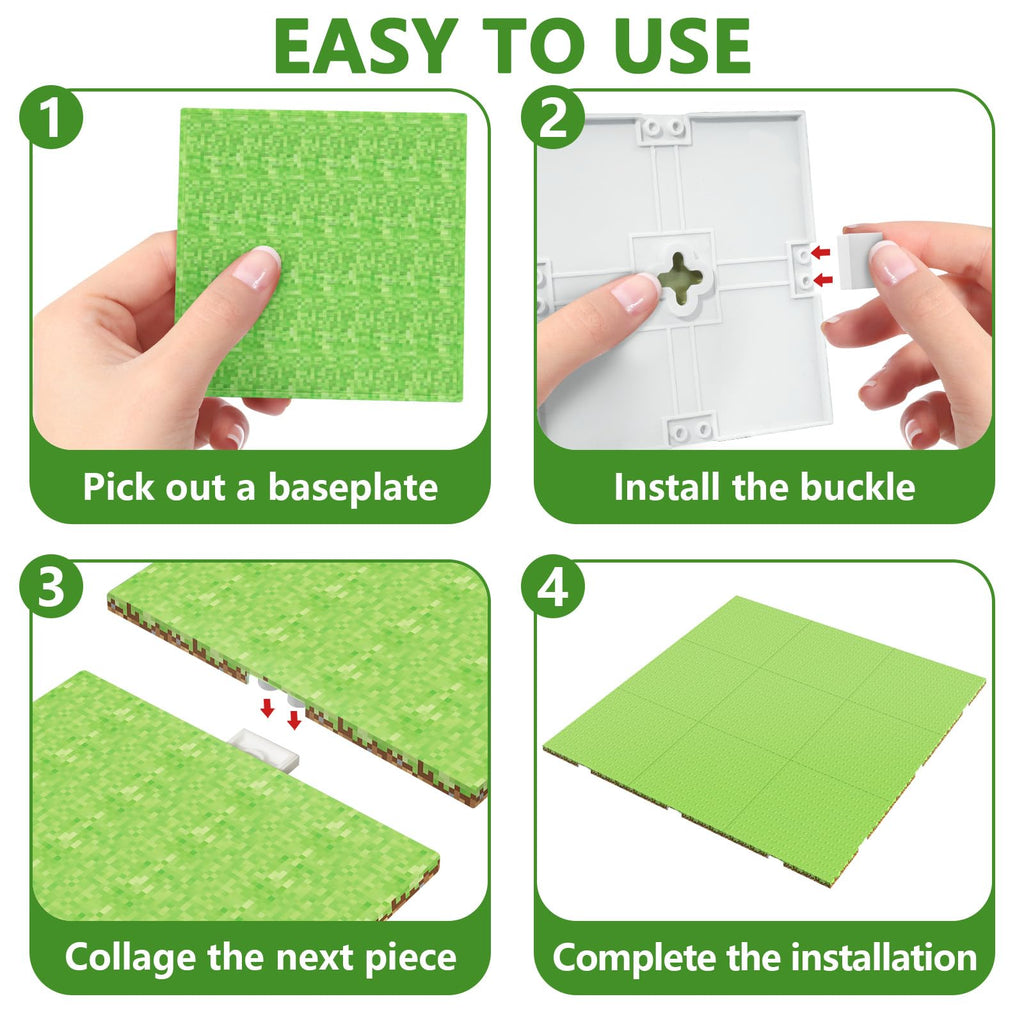 EASY TO USE

1

Pick out a baseplate

2

Install the buckle

3

Collage the next piece

4

Complete the installation